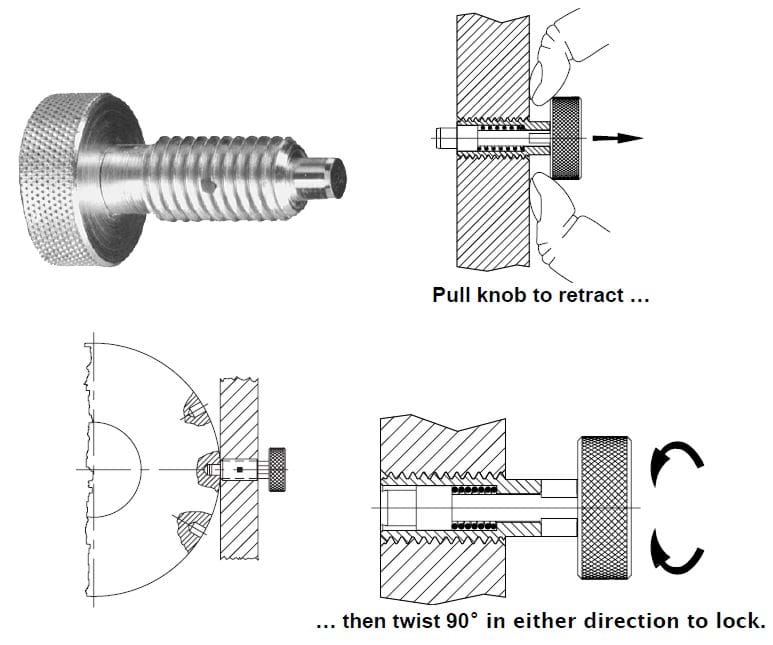 Pull knob to retract ...

... then twist 90° in either direction to lock.